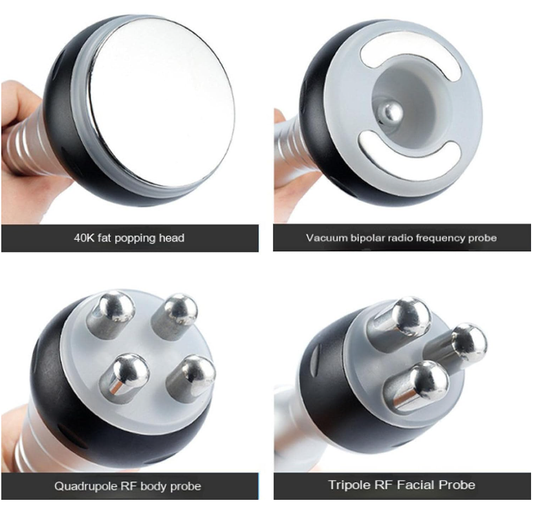 40K fat popping head

Vacuum bipolar radio frequency probe

Quadrupole RF body probe

Tripole RF Facial Probe